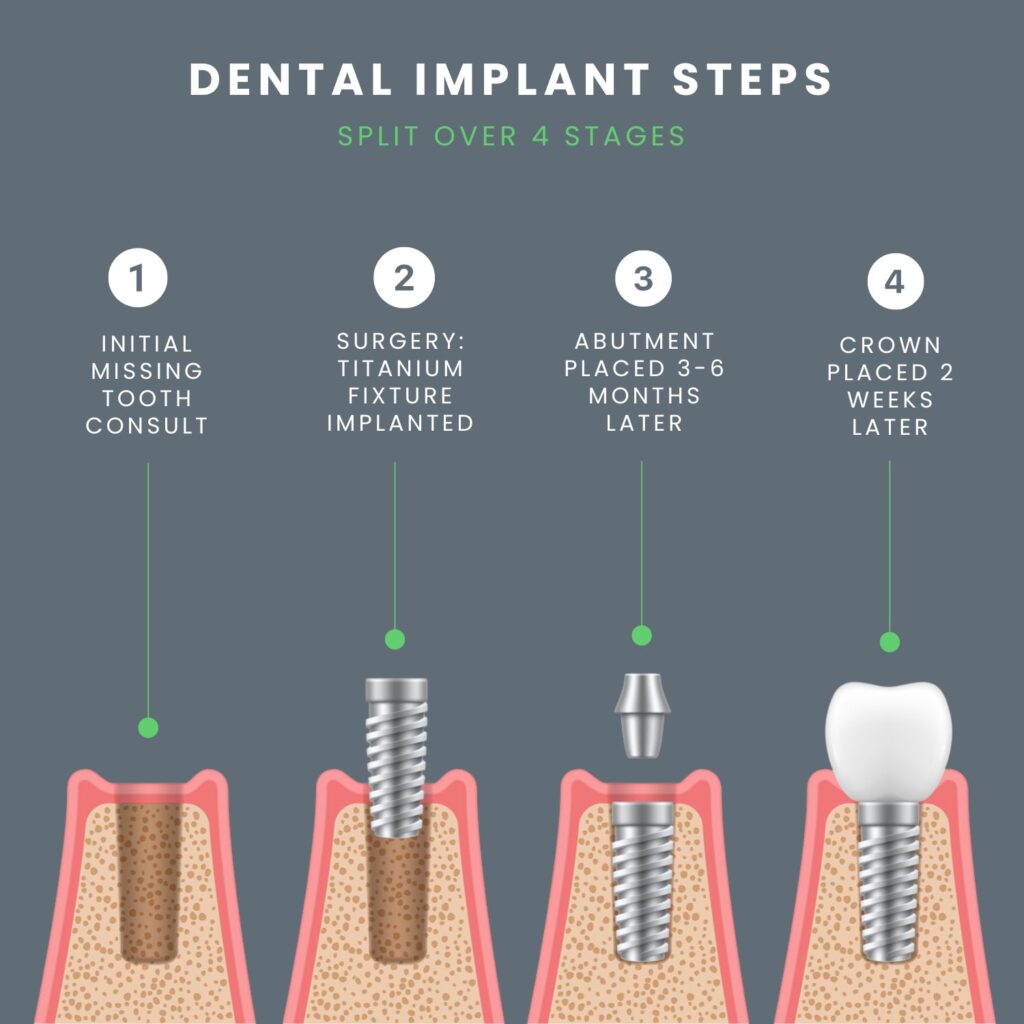 DENTAL IMPLANT STEPS

SPLIT OVER 4 STAGES

1

INITIAL MISSING TOOTH CONSULT

2

SURGERY: TITANIUM FIXTURE IMPLANTED

3

ABUTMENT PLACED 3-6 MONTHS LATER

4

CROWN PLACED 2 WEEKS LATER