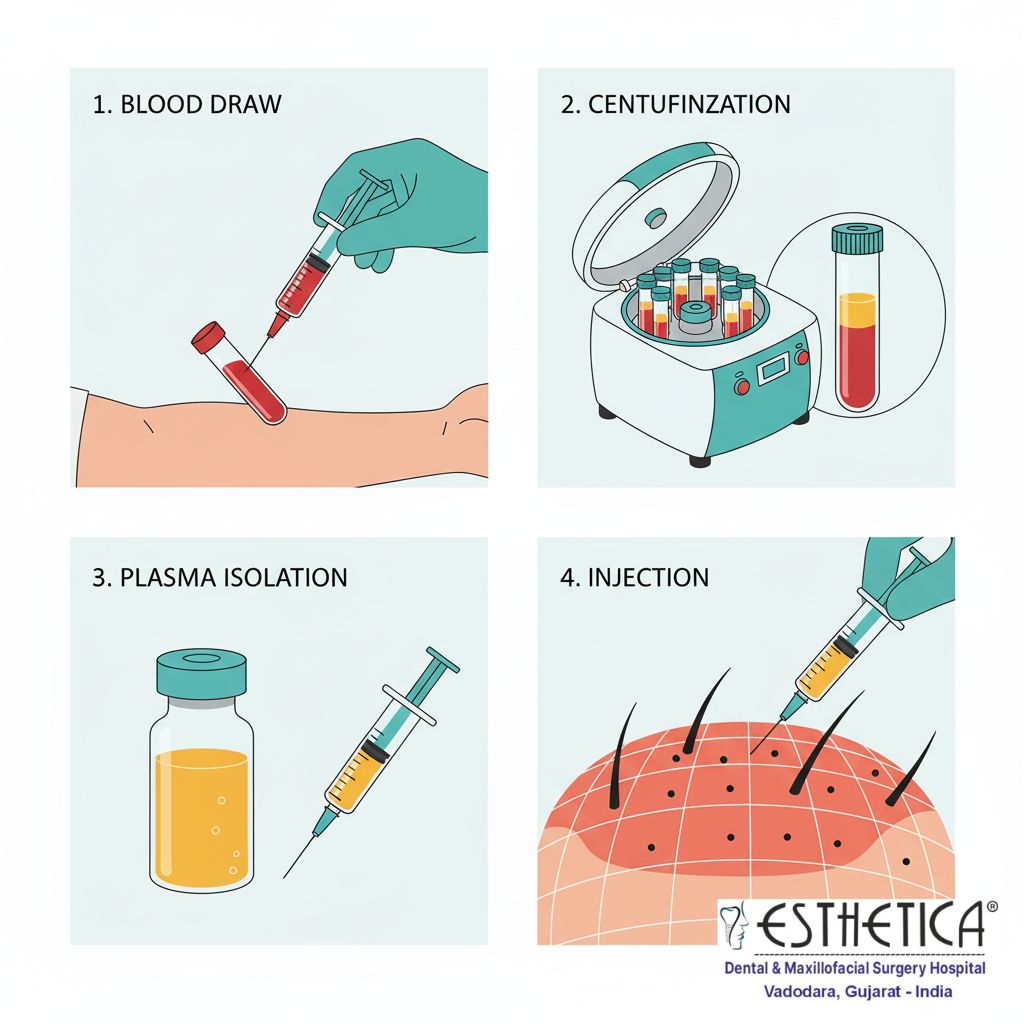 1. BLOOD DRAW

2. CENTUFINZATION

3. PLASMA ISOLATION

4. INJECTION

ESTHETICA®
Dental & Maxillofacial Surgery Hospital
Vadodara, Gujarat - India