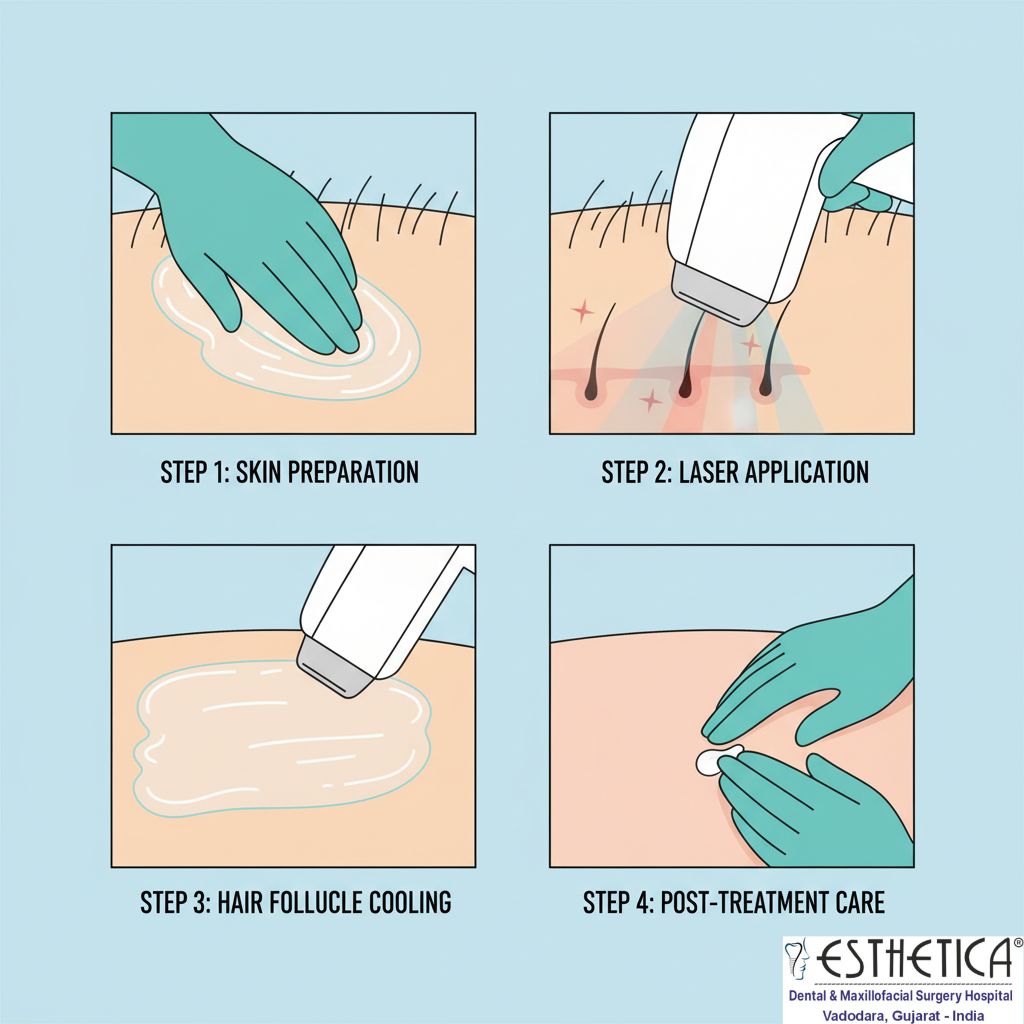 STEP 1: SKIN PREPARATION

STEP 2: LASER APPLICATION

STEP 3: HAIR FOLLUCLE COOLING

STEP 4: POST-TREATMENT CARE

ESTHETICA®
Dental & Maxillofacial Surgery Hospital
Vadodara, Gujarat - India